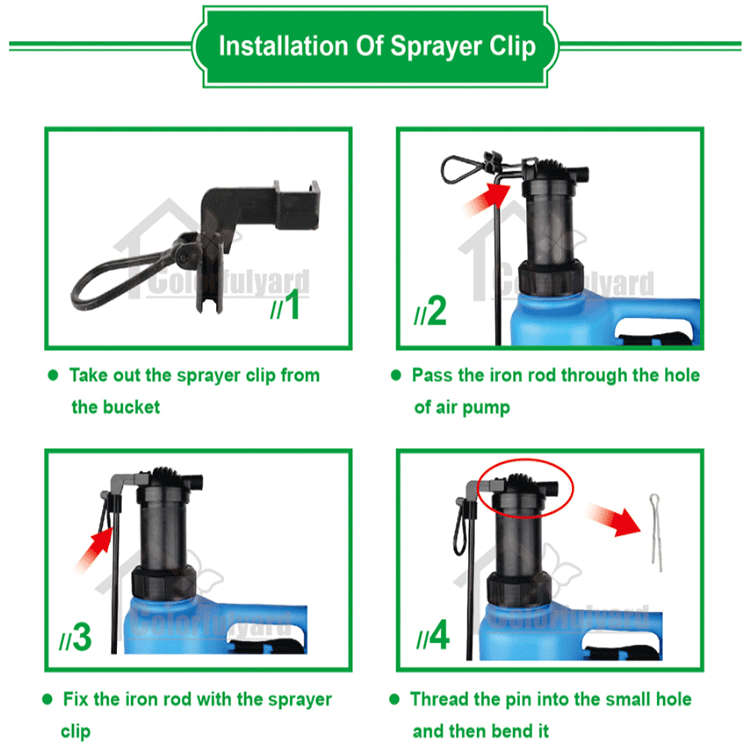 Installation Of Sprayer Clip

Colorfulyard
//1

● Take out the sprayer clip from the bucket

Colorfulyard
//2

● Pass the iron rod through the hole of air pump

Colorfulyard
//3

● Fix the iron rod with the sprayer clip

Colorfulyard
//4

● Thread the pin into the small hole and then bend it