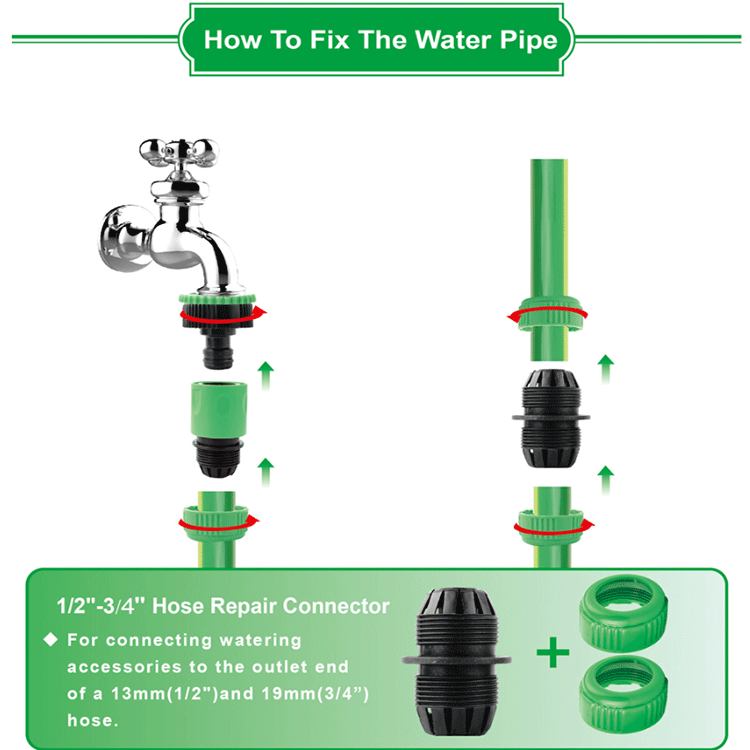 How To Fix The Water Pipe

1/2"-3/4" Hose Repair Connector

◆ For connecting watering accessories to the outlet end of a 13mm(1/2")and 19mm(3/4”) hose.

+